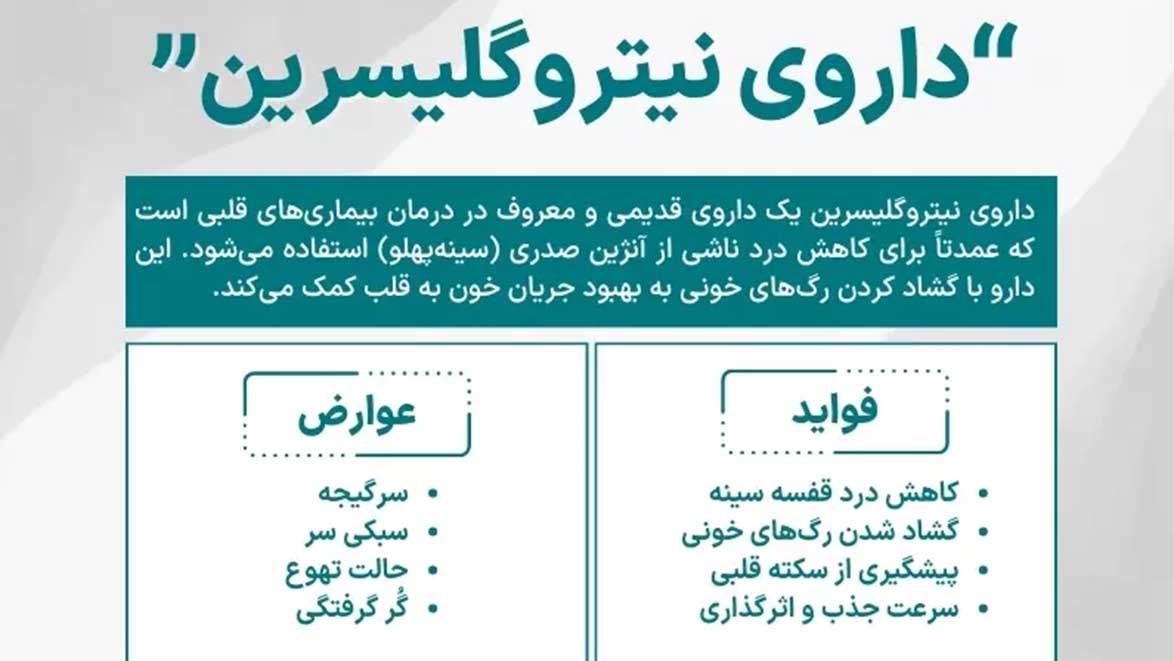 "داروی نیتروگلیسرین"

داروی نیتروگلیسرین یک داروی قدیمی و معروف در درمان بیماری‌های قلبی است که عمدتاً برای کاهش درد ناشی از آنژین صدری (سینه‌پهلو) استفاده می‌شود. این دارو با گشاد کردن رگ‌های خونی به بهبود جریان خون به قلب کمک می‌کند.

فواید

• کاهش درد قفسه سینه
• گشاد شدن رگ‌های خونی
• پیشگیری از سکته قلبی
• سرعت جذب و اثرگذاری

عوارض

• سرگیجه
• سبکی سر
• حالت تهوع
• گُر گرفتگی